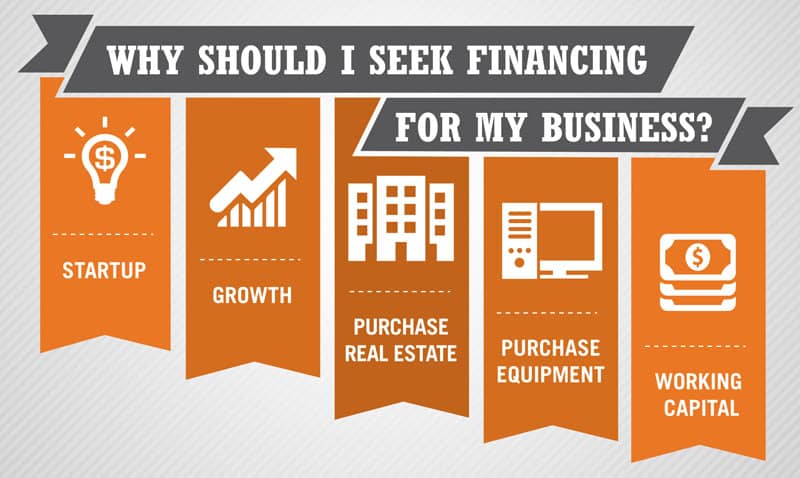 WHY SHOULD I SEEK FINANCING FOR MY BUSINESS?

$

STARTUP

GROWTH

PURCHASE REAL ESTATE

PURCHASE EQUIPMENT

$

WORKING CAPITAL