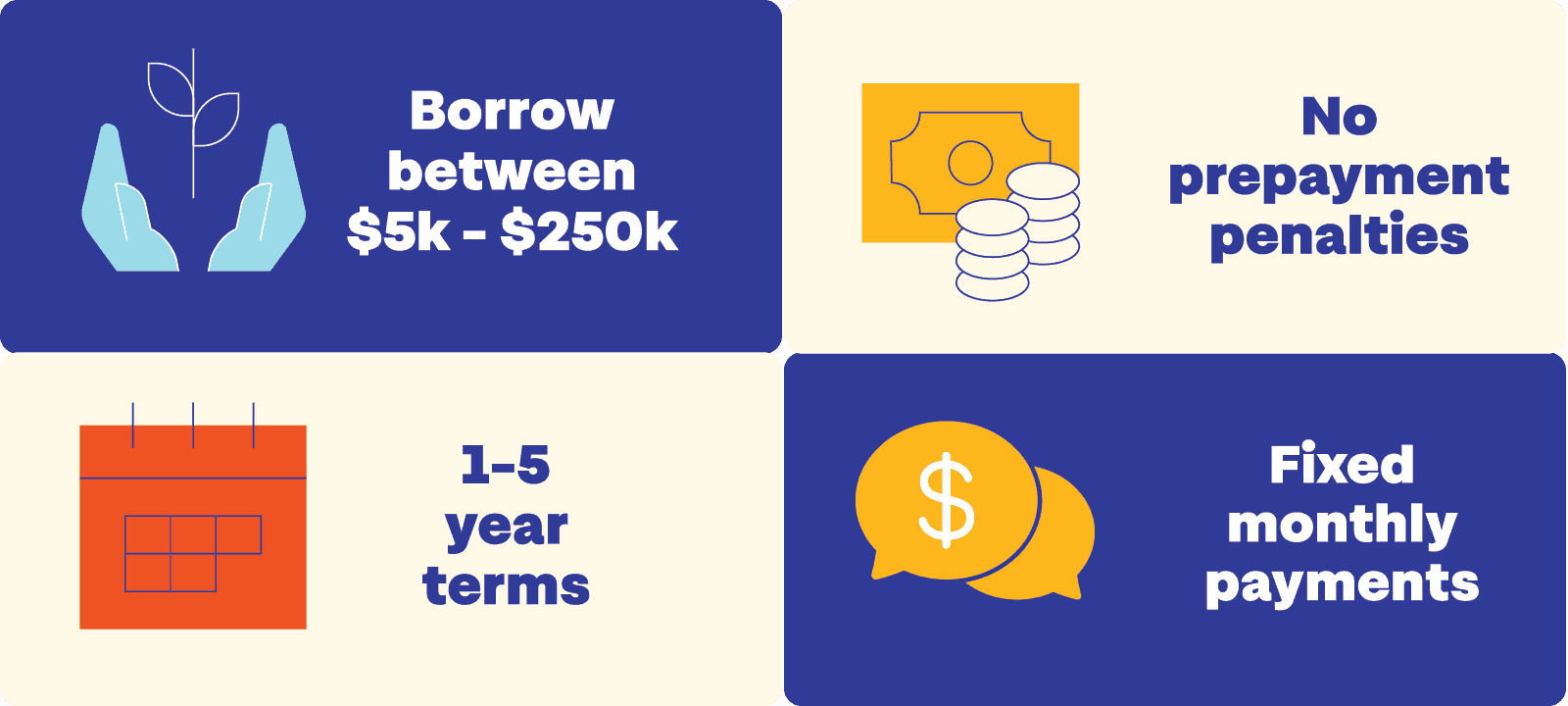 Borrow between \$5k - \$250k

No prepayment penalties

1-5 year terms

\$

Fixed monthly payments