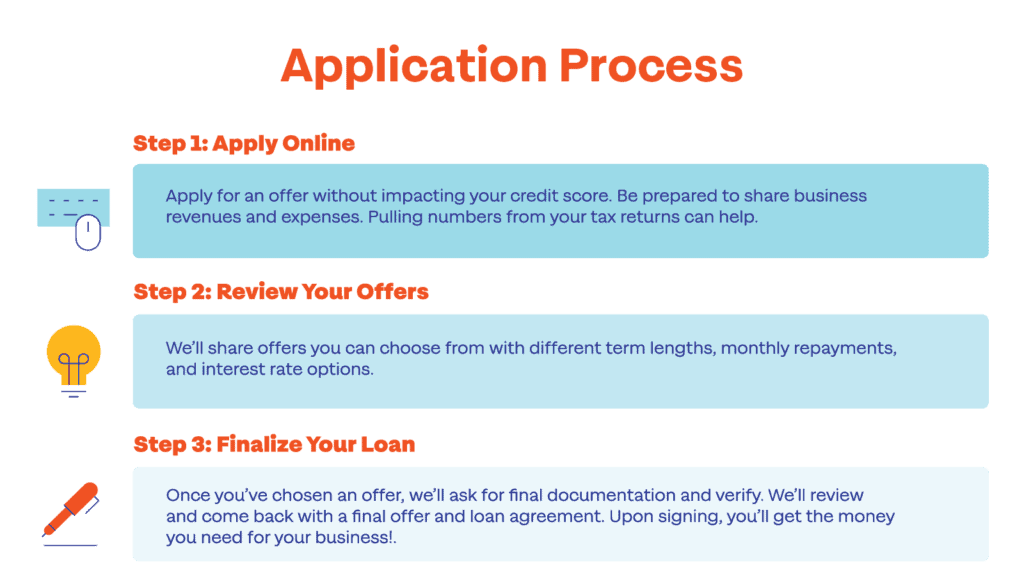 Application Process

Step 1: Apply Online

Apply for an offer without impacting your credit score. Be prepared to share business revenues and expenses. Pulling numbers from your tax returns can help.

Step 2: Review Your Offers

We'll share offers you can choose from with different term lengths, monthly repayments, and interest rate options.

Step 3: Finalize Your Loan

Once you've chosen an offer, we'll ask for final documentation and verify. We'll review and come back with a final offer and loan agreement. Upon signing, you'll get the money you need for your business!.