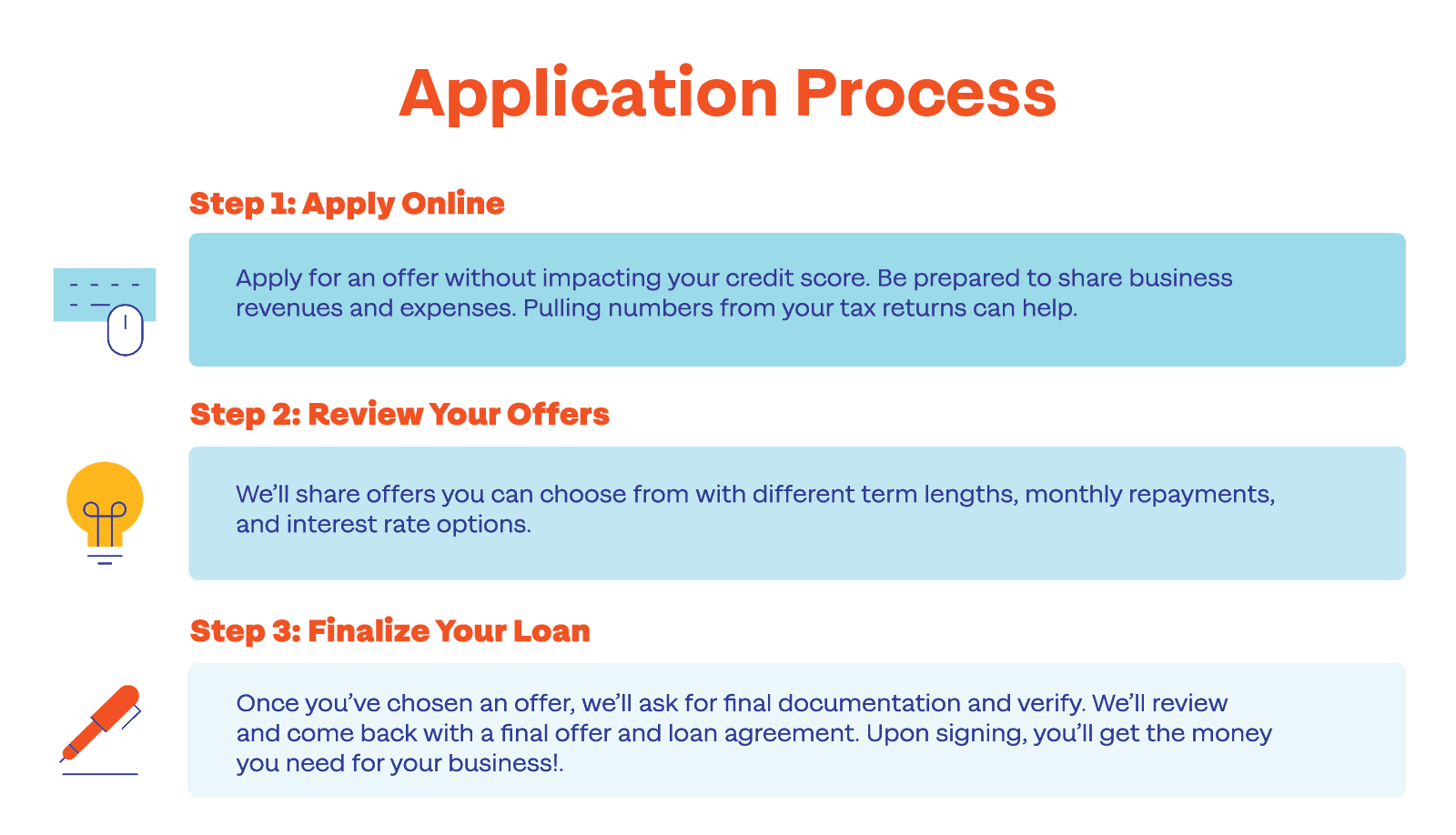 Application Process

Step 1: Apply Online

Apply for an offer without impacting your credit score. Be prepared to share business revenues and expenses. Pulling numbers from your tax returns can help.

Step 2: Review Your Offers

We'll share offers you can choose from with different term lengths, monthly repayments, and interest rate options.

Step 3: Finalize Your Loan

Once you've chosen an offer, we'll ask for final documentation and verify. We'll review and come back with a final offer and loan agreement. Upon signing, you'll get the money you need for your business!.