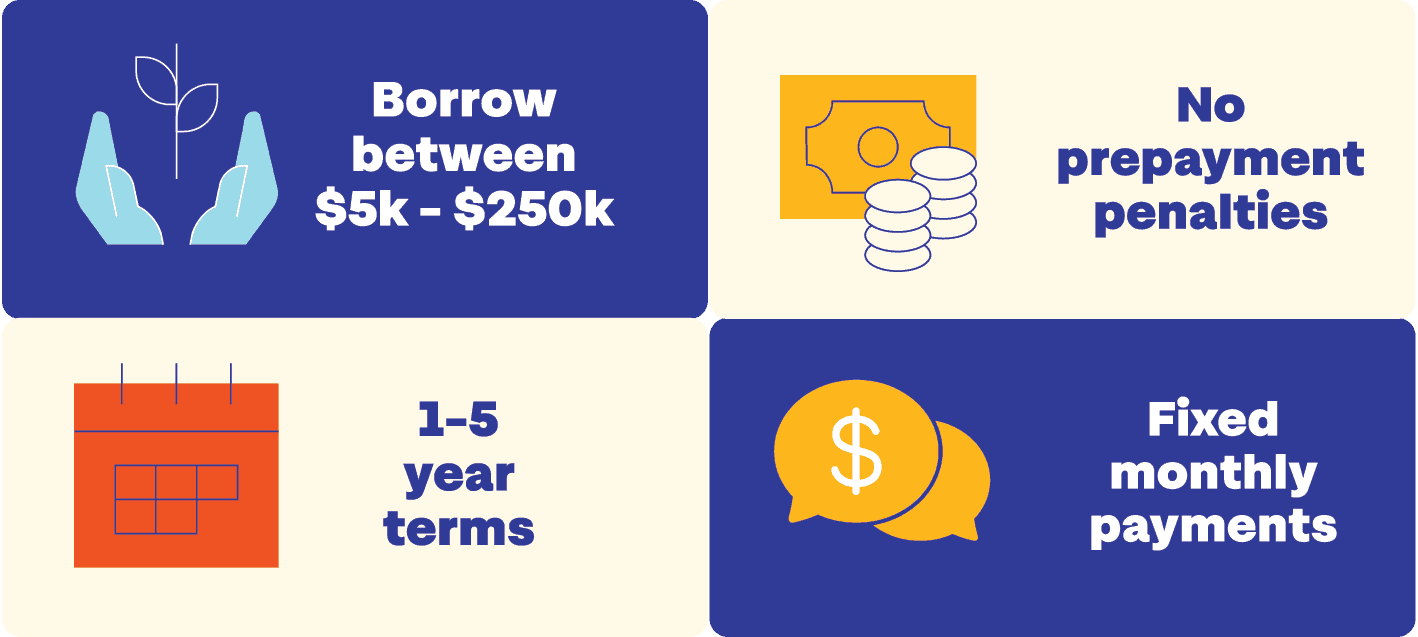 Borrow between \$5k - \$250k

No prepayment penalties

1-5 year terms

\$

Fixed monthly payments